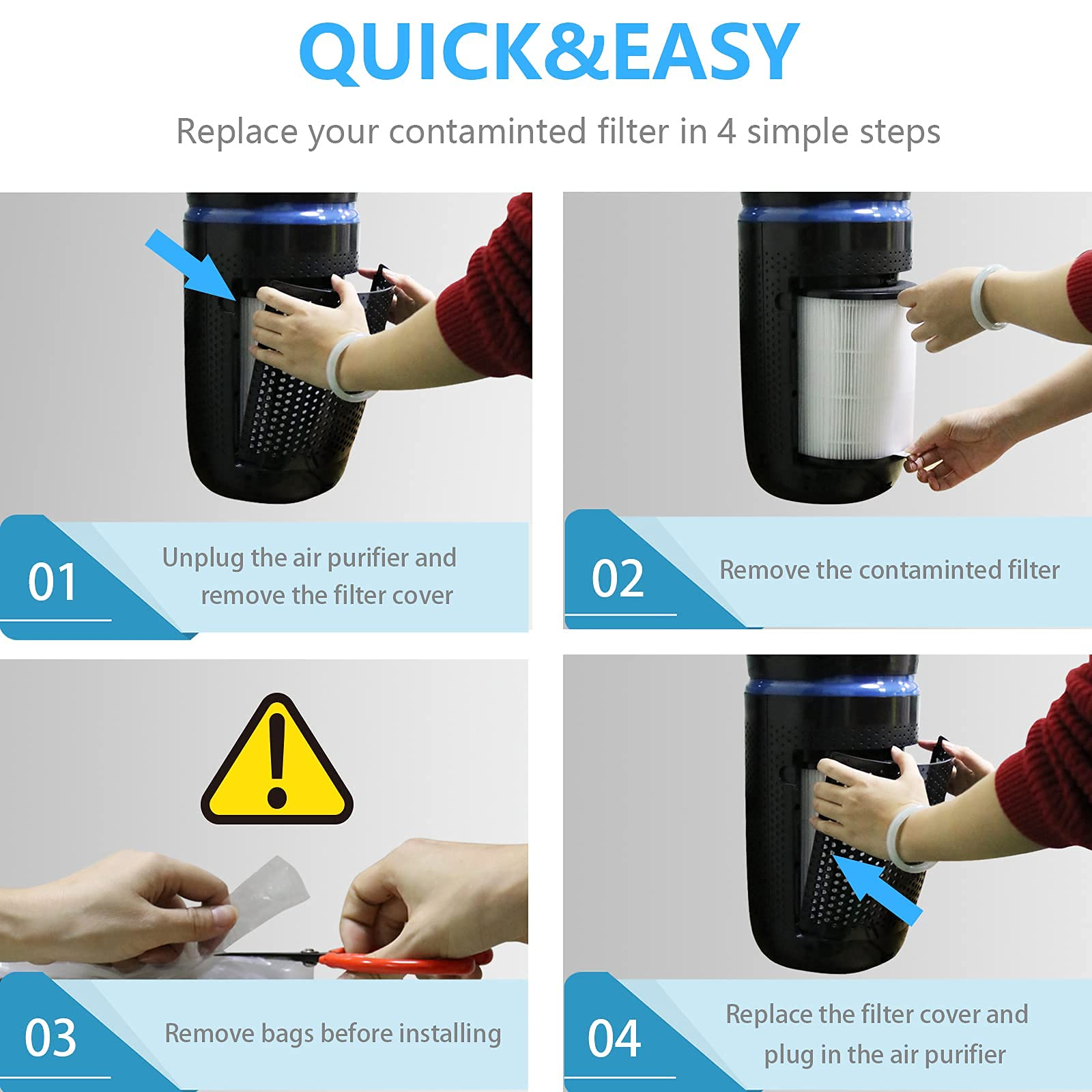 QUICK&EASY

Replace your contaminted filter in 4 simple steps

01

Unplug the air purifier and remove the filter cover

02

Remove the contaminted filter

03

Remove bags before installing

04

Replace the filter cover and plug in the air purifier